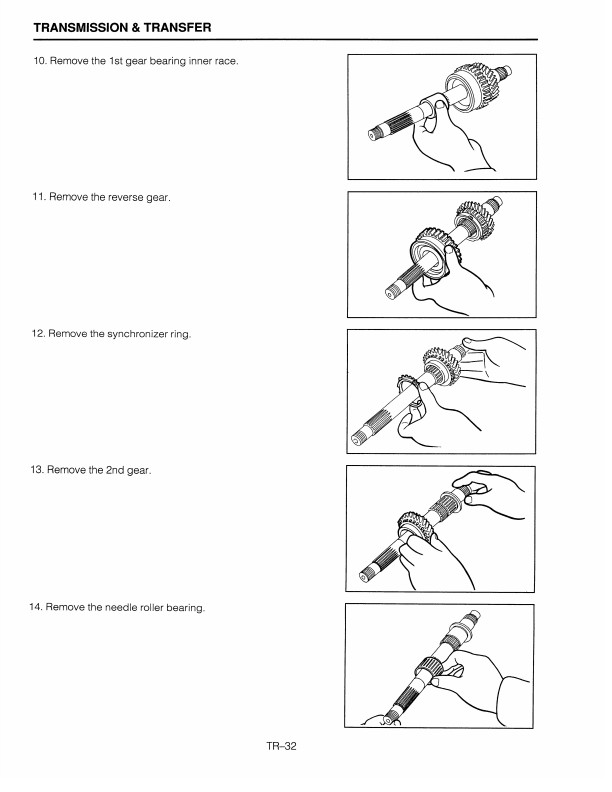 TRANSMISSION & TRANSFER

10. Remove the 1st gear bearing inner race.

11. Remove the reverse gear.

12. Remove the synchronizer ring.

13. Remove the 2nd gear.

14. Remove the needle roller bearing.

TR–32