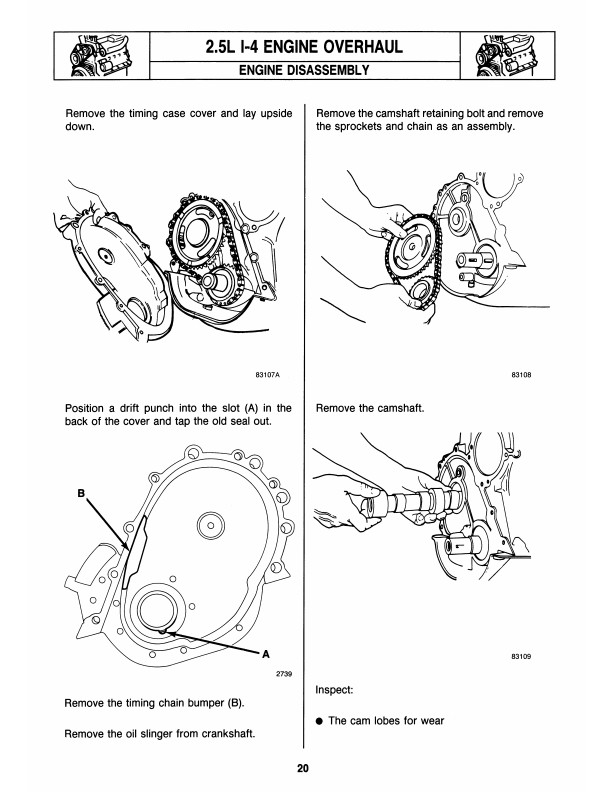 2.5L I-4 ENGINE OVERHAUL
ENGINE DISASSEMBLY

Remove the timing case cover and lay upside down.

83107A

Position a drift punch into the slot (A) in the back of the cover and tap the old seal out.

B

A

2739

Remove the timing chain bumper (B).

Remove the oil slinger from crankshaft.

Remove the camshaft retaining bolt and remove the sprockets and chain as an assembly.

83108

Remove the camshaft.

83109

Inspect:

● The cam lobes for wear

20