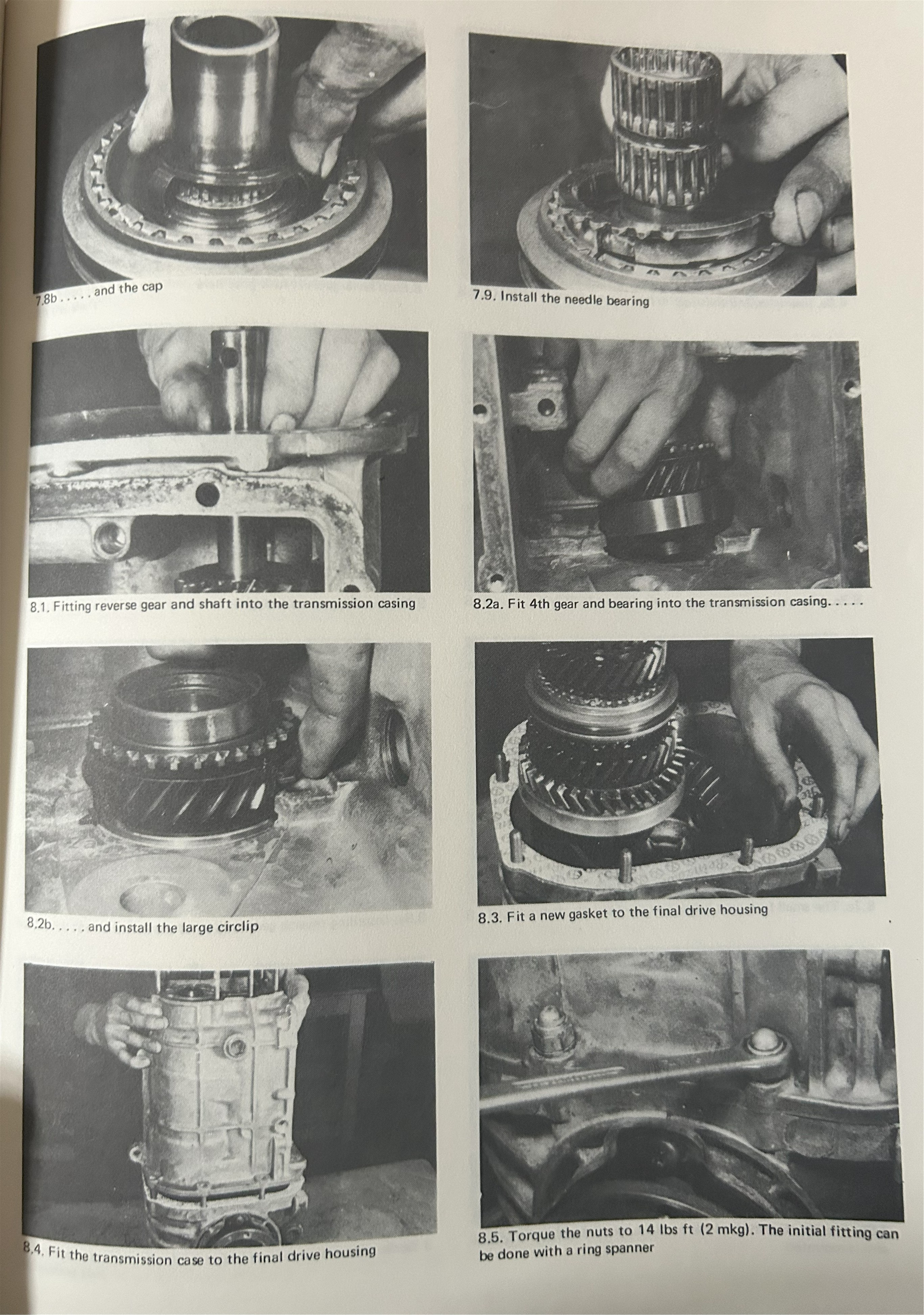 7.8b . . . . . and the cap

7.9. Install the needle bearing

8.1. Fitting reverse gear and shaft into the transmission casing

8.2a. Fit 4th gear and bearing into the transmission casing. . . . .

8.2b. . . . . and install the large circlip

8.3. Fit a new gasket to the final drive housing

8.4. Fit the transmission case to the final drive housing

8.5. Torque the nuts to 14 lbs ft (2 mkg). The initial fitting can be done with a ring spanner